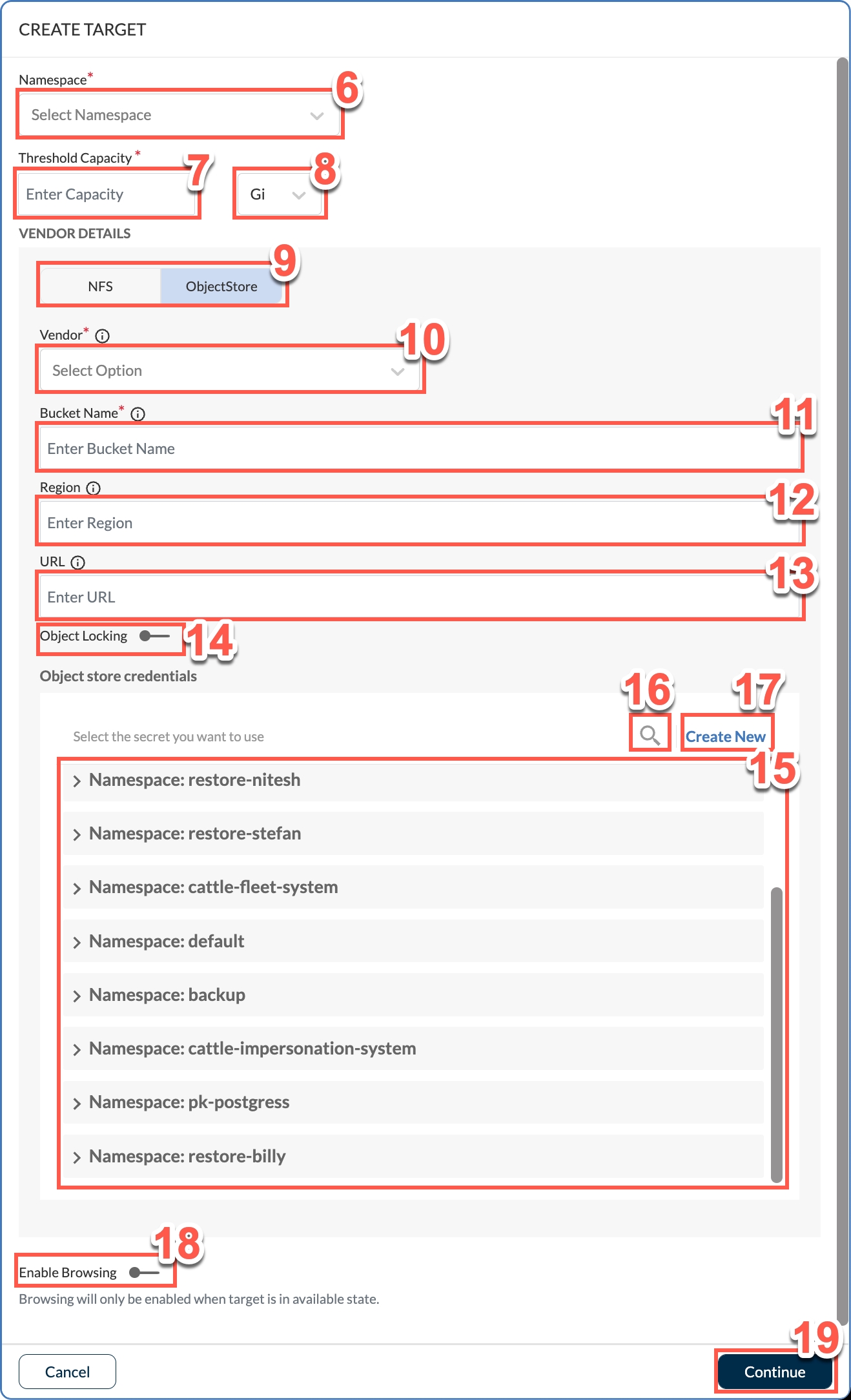 CREATE TARGET

Namespace*
Select Namespace
6

Threshold Capacity *
Enter Capacity
7
Gi
8

VENDOR DETAILS

NFS
ObjectStore
9

Vendor*
Select Option
10

Bucket Name*
Enter Bucket Name
11

Region
Enter Region
12

URL
Enter URL
13

Object Locking
14

Object store credentials

16
17
Select the secret you want to use
Create New
15

Namespace: restore-nitesh
Namespace: restore-stefan
Namespace: cattle-fleet-system
Namespace: default
Namespace: backup
Namespace: cattle-impersonation-system
Namespace: pk-postgress
Namespace: restore-billy

18
Enable Browsing
Browsing will only be enabled when target is in available state.

19
Cancel
Continue