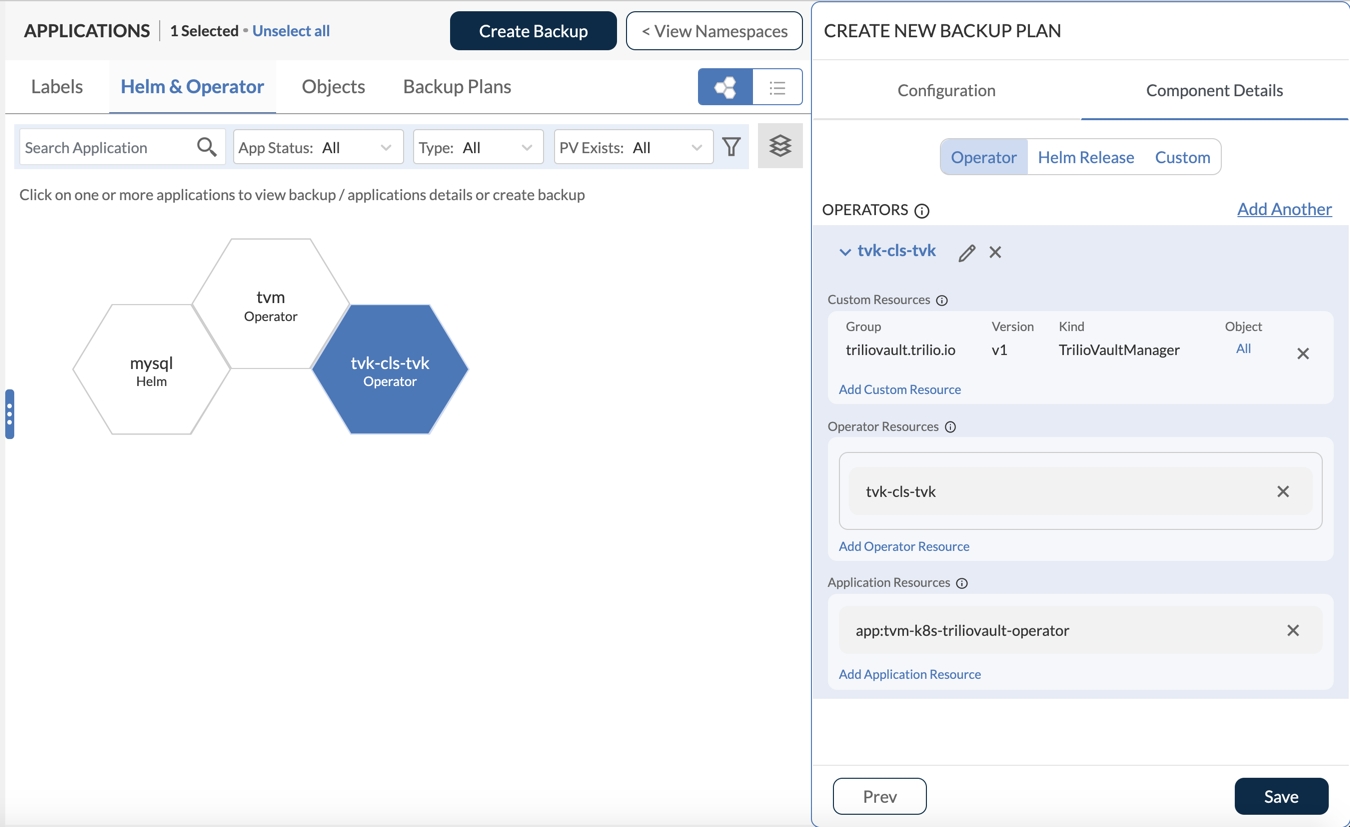 APPLICATIONS | 1 Selected • Unselect all

Create Backup

< View Namespaces

Labels Helm & Operator Objects Backup Plans

Search Application

App Status: All

Type: All

PV Exists: All

Click on one or more applications to view backup / applications details or create backup

tvm
Operator

mysql
Helm

tvk-cls-tvk
Operator

CREATE NEW BACKUP PLAN

Configuration Component Details

Operator Helm Release Custom

OPERATORS

Add Another

tvk-cls-tvk

Custom Resources

| Group | Version | Kind | Object |
|---|---|---|---|
| triliovault.trilio.io | v1 | TrilioVaultManager | All |

Add Custom Resource

Operator Resources

tvk-cls-tvk

Add Operator Resource

Application Resources

app:tvm-k8s-triliovault-operator

Add Application Resource

Prev

Save